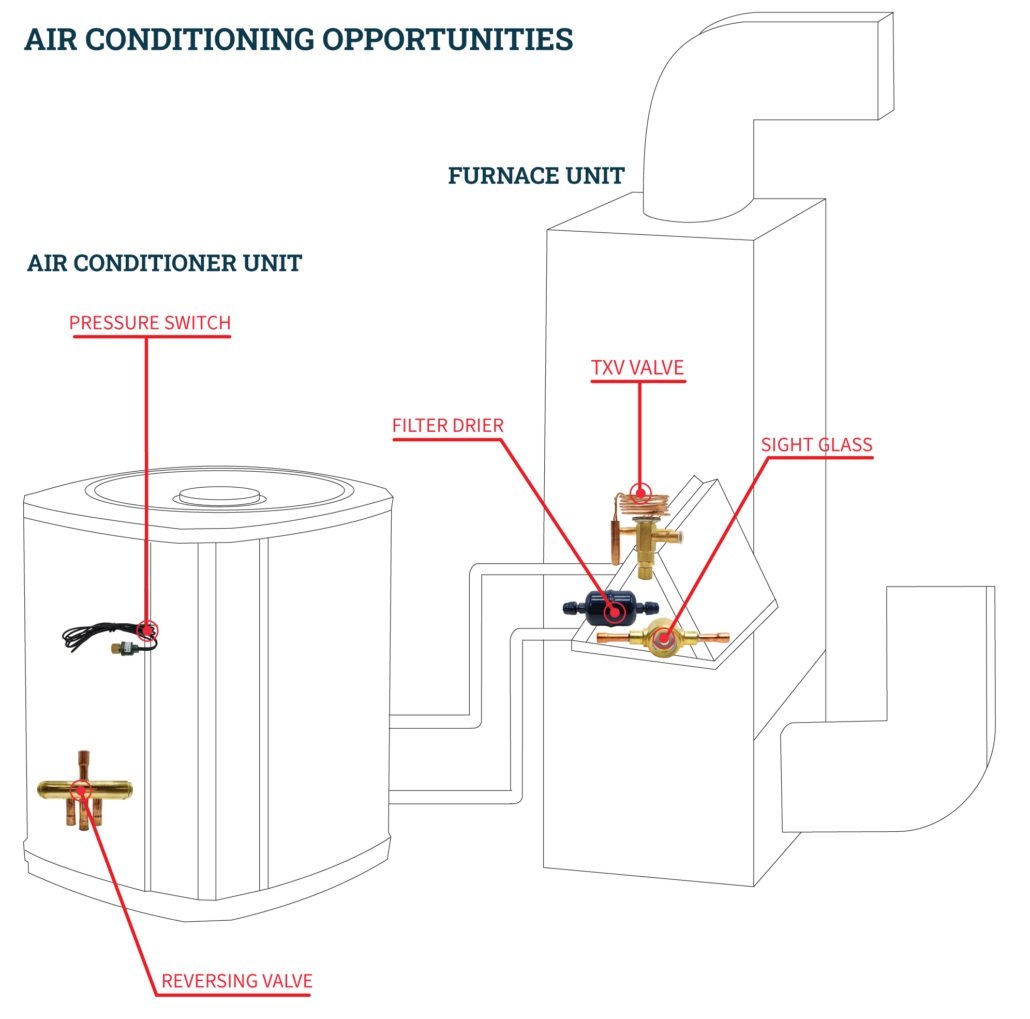 AIR CONDITIONING OPPORTUNITIES

FURNACE UNIT

AIR CONDITIONER UNIT

PRESSURE SWITCH

TXV VALVE

FILTER DRIER

SIGHT GLASS

REVERSING VALVE